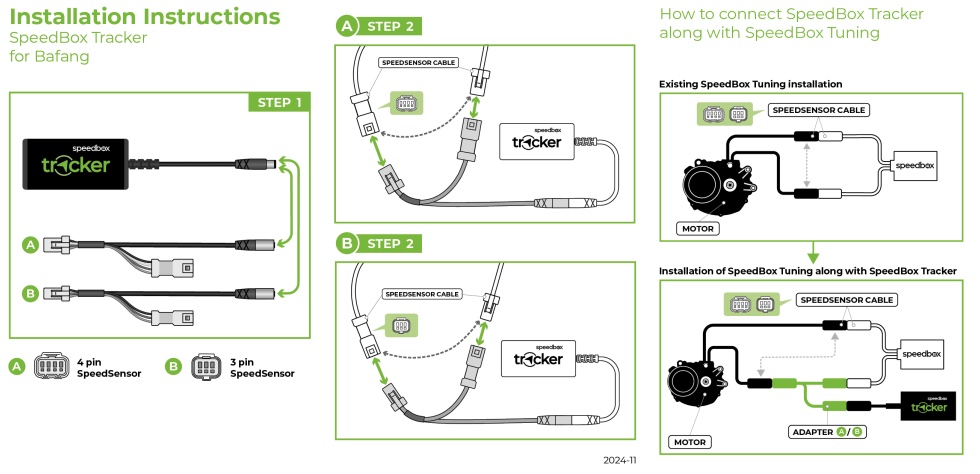 Installation Instructions
SpeedBox Tracker for Bafang

STEP 1

speedbox
tracker

A

B

A 4 pin SpeedSensor

B 3 pin SpeedSensor

A STEP 2

SPEEDSENSOR CABLE

speedbox
tracker

B STEP 2

SPEEDSENSOR CABLE

speedbox
tracker

2024-11

How to connect SpeedBox Tracker along with SpeedBox Tuning

Existing SpeedBox Tuning installation

SPEEDSENSOR CABLE

speedbox

MOTOR

Installation of SpeedBox Tuning along with SpeedBox Tracker

SPEEDSENSOR CABLE

speedbox

speedbox
tracker

ADAPTER A / B

MOTOR